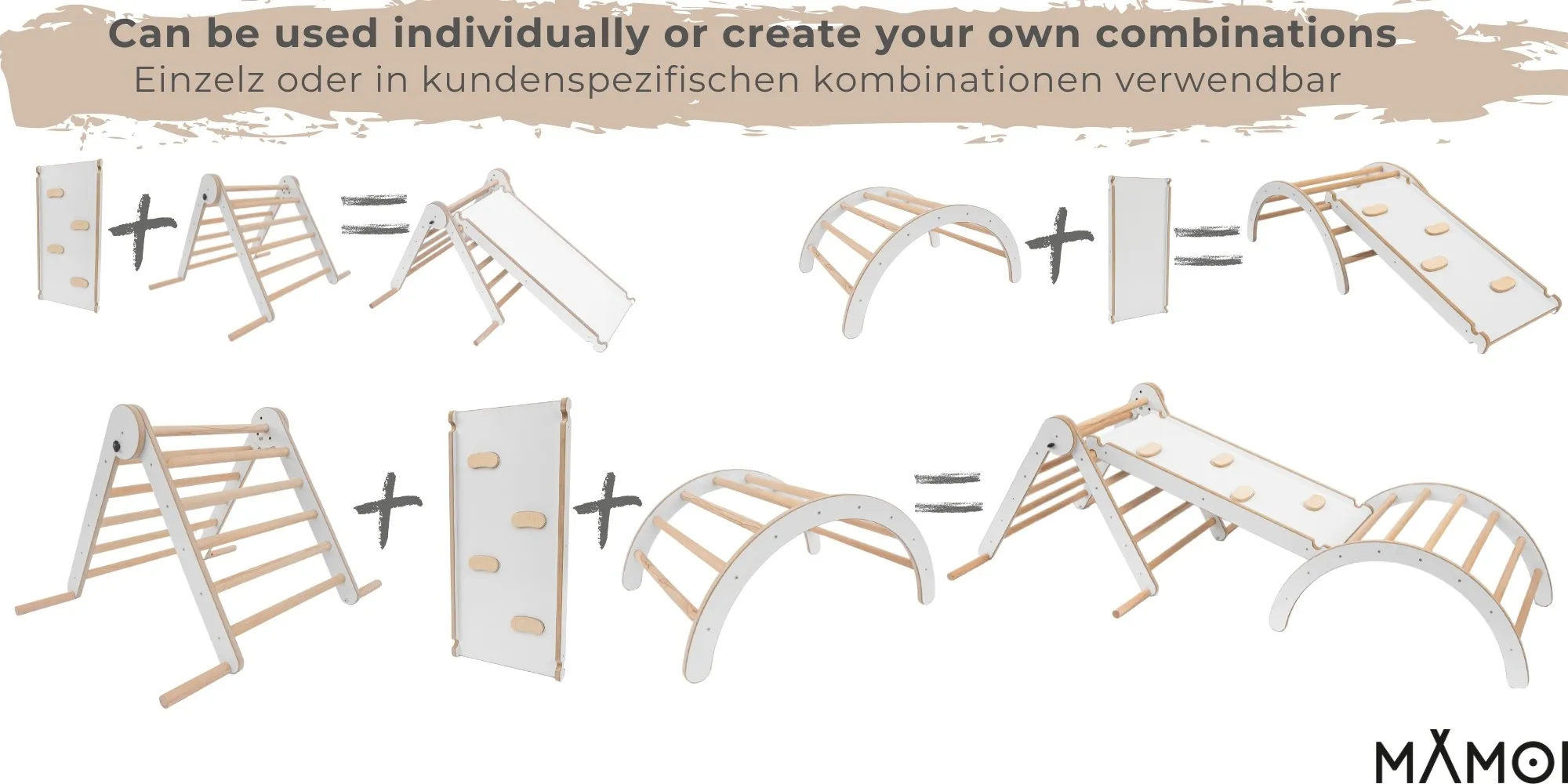 Can be used individually or create your own combinations
Einzelz oder in kundenspezifischen kombinationen verwendbar

+ =

+ =

+ + =

MAMOI