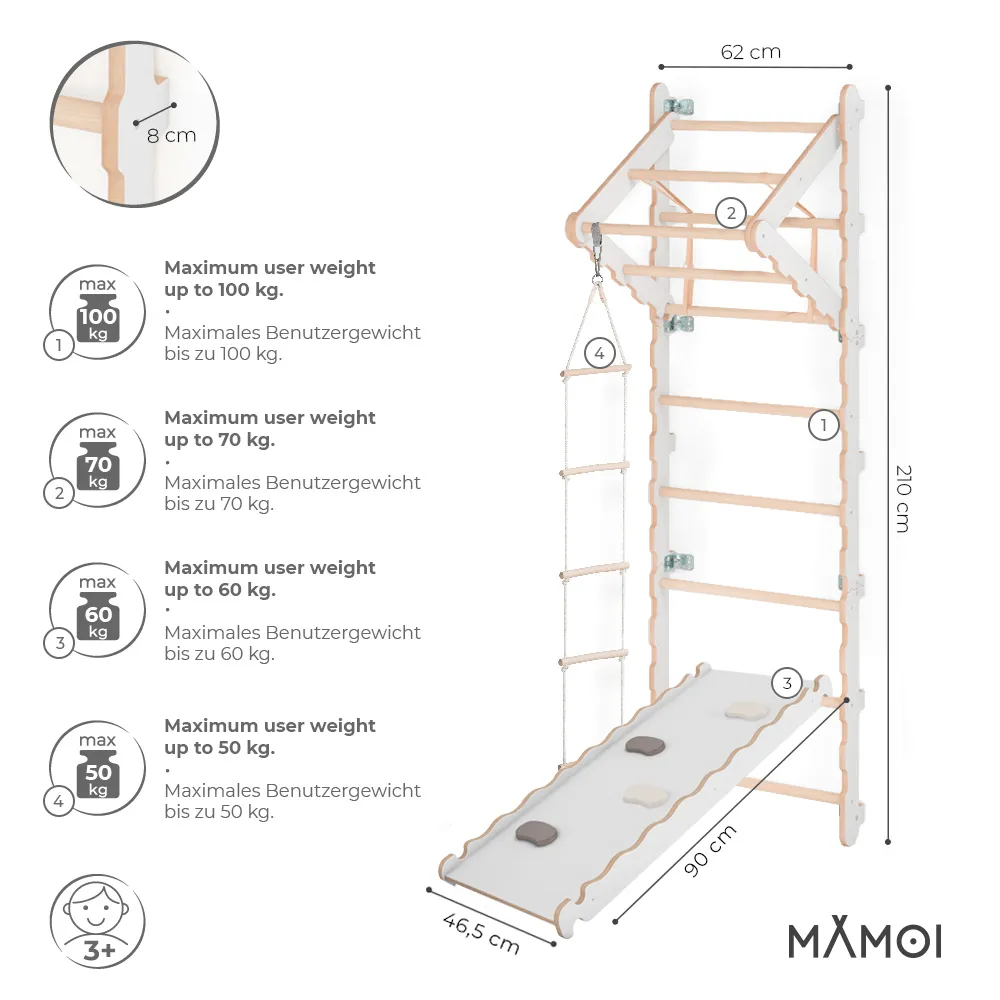 8 cm

max
100
kg
1

Maximum user weight up to 100 kg.
•
Maximales Benutzergewicht bis zu 100 kg.

max
70
kg
2

Maximum user weight up to 70 kg.
•
Maximales Benutzergewicht bis zu 70 kg.

max
60
kg
3

Maximum user weight up to 60 kg.
•
Maximales Benutzergewicht bis zu 60 kg.

max
50
kg
4

Maximum user weight up to 50 kg.
•
Maximales Benutzergewicht bis zu 50 kg.

3+

62 cm

2

4

1

210 cm

3

90 cm

46,5 cm

MAMOI